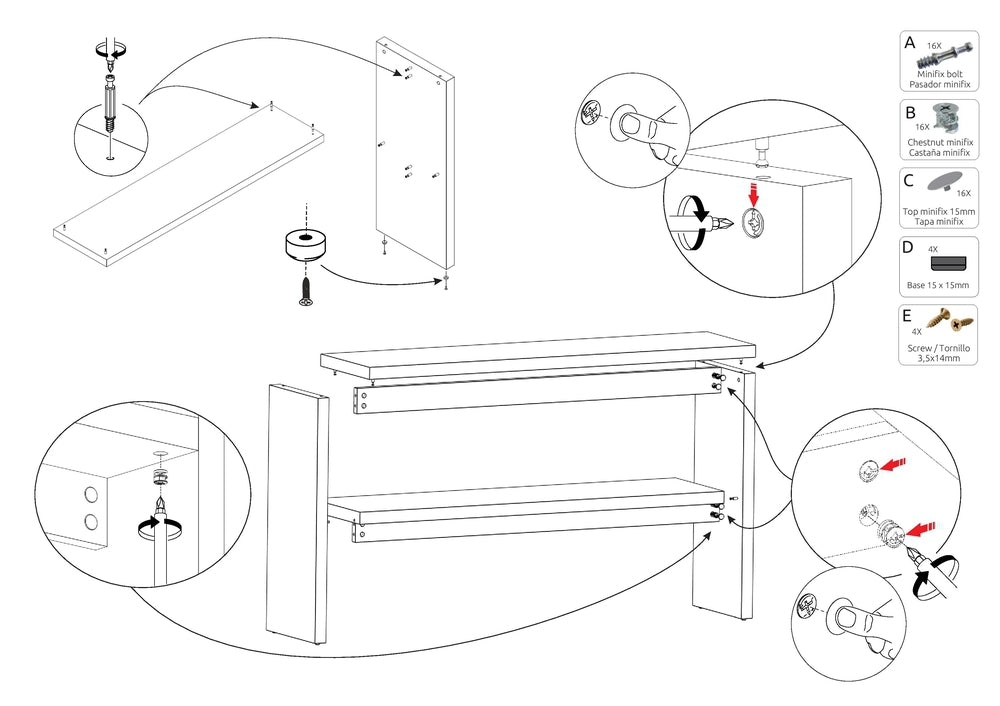 A 16X
Minifix bolt
Pasador minifix

B 16X
Chestnut minifix
Castaña minifix

C 16X
Top minifix 15mm
Tapa minifix

D 4X
Base 15 x 15mm

E 4X
Screw / Tornillo
3,5x14mm